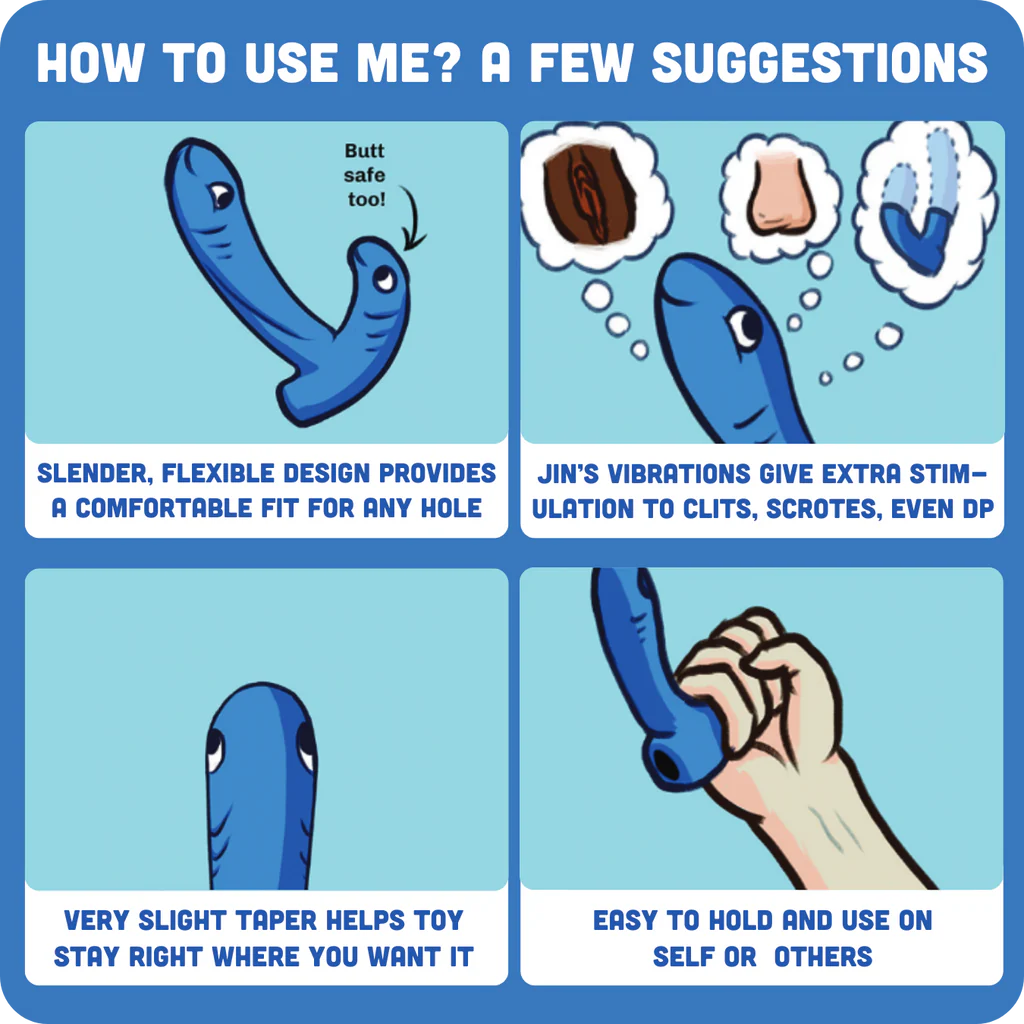 HOW TO USE ME? A FEW SUGGESTIONS

Butt safe too!

SLENDER, FLEXIBLE DESIGN PROVIDES A COMFORTABLE FIT FOR ANY HOLE

JIN'S VIBRATIONS GIVE EXTRA STIMULATION TO CLITS, SCROTES, EVEN DP

VERY SLIGHT TAPER HELPS TOY STAY RIGHT WHERE YOU WANT IT

EASY TO HOLD AND USE ON SELF OR OTHERS