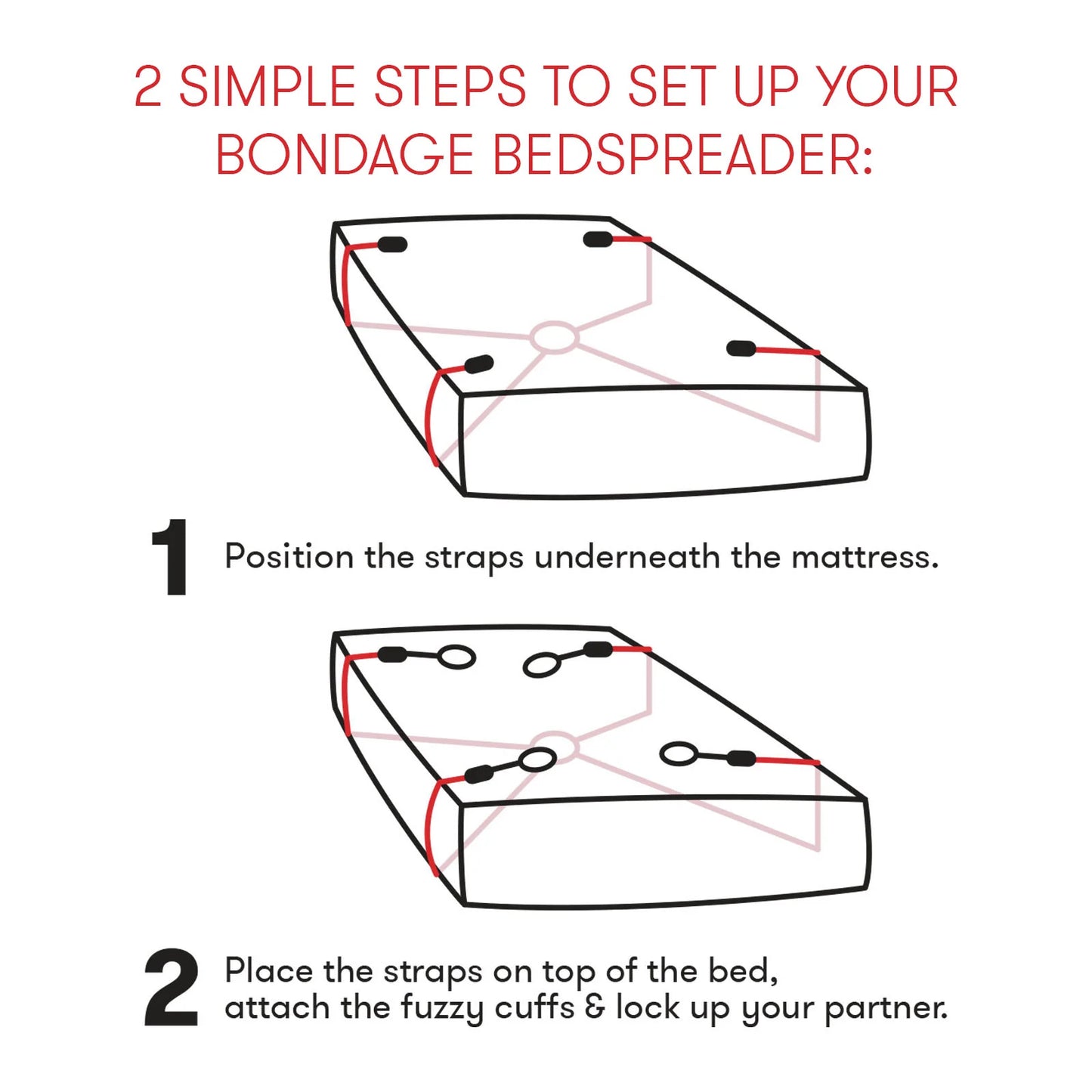 2 SIMPLE STEPS TO SET UP YOUR BONDAGE BEDSPREADER:

1 Position the straps underneath the mattress.

2 Place the straps on top of the bed, attach the fuzzy cuffs & lock up your partner.