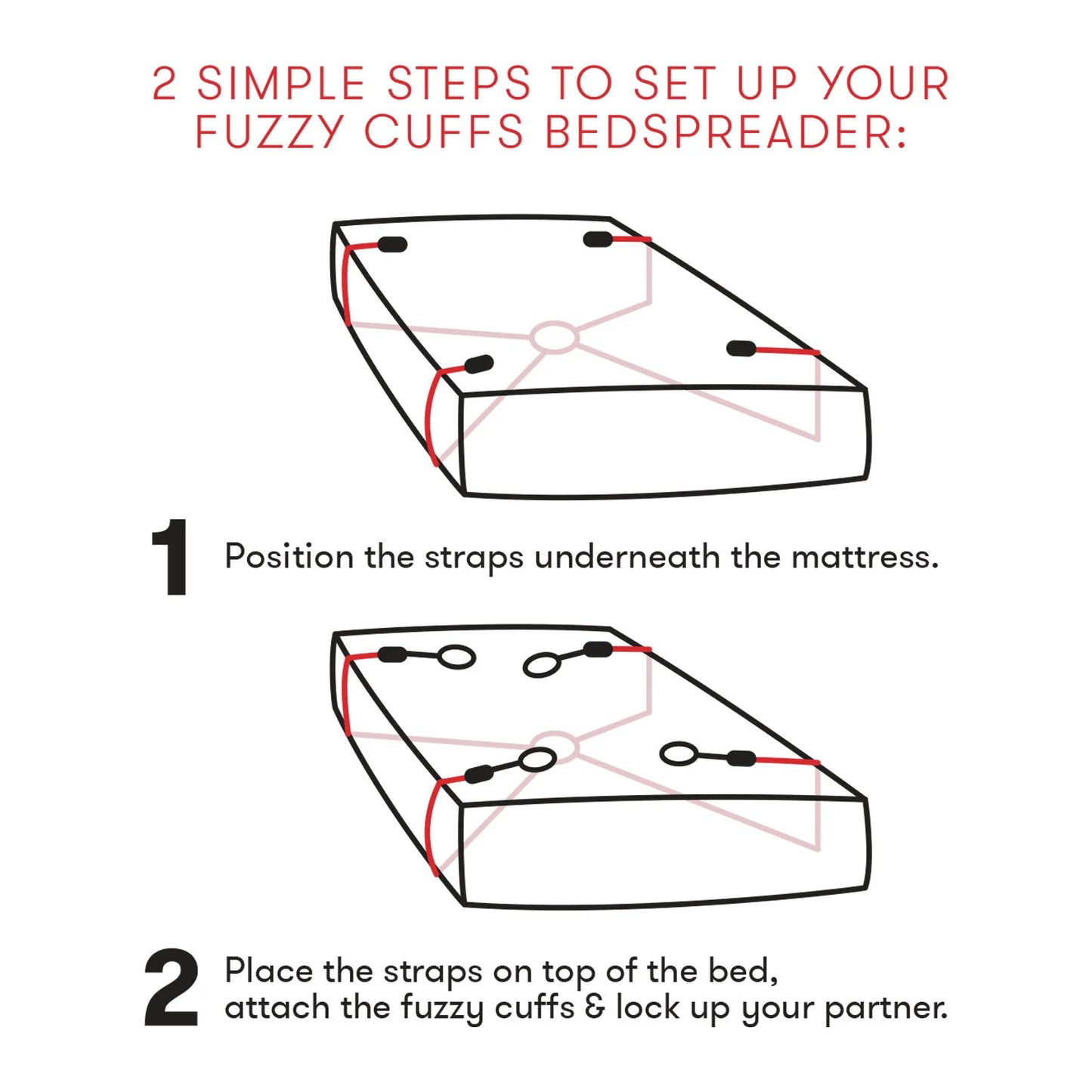 2 SIMPLE STEPS TO SET UP YOUR FUZZY CUFFS BEDSPREADER:

1 Position the straps underneath the mattress.

2 Place the straps on top of the bed, attach the fuzzy cuffs & lock up your partner.