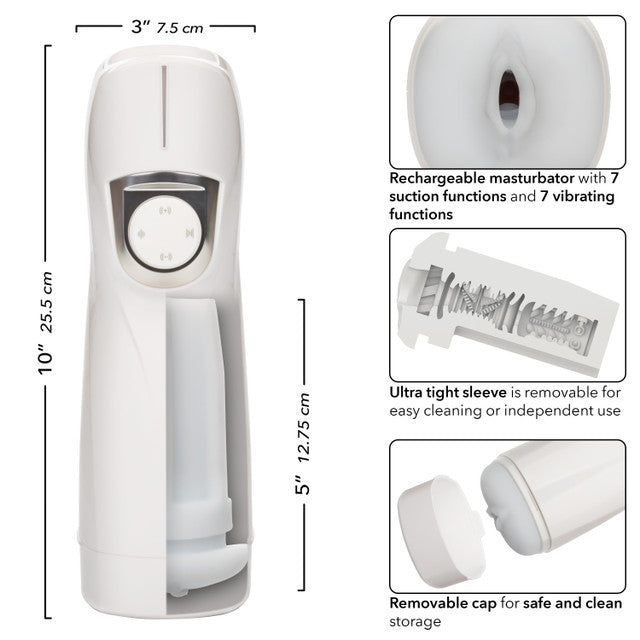 3" 7.5 cm

10" 25.5 cm

5" 12.75 cm

Rechargeable masturbator with 7 suction functions and 7 vibrating functions

Ultra tight sleeve is removable for easy cleaning or independent use

Removable cap for safe and clean storage