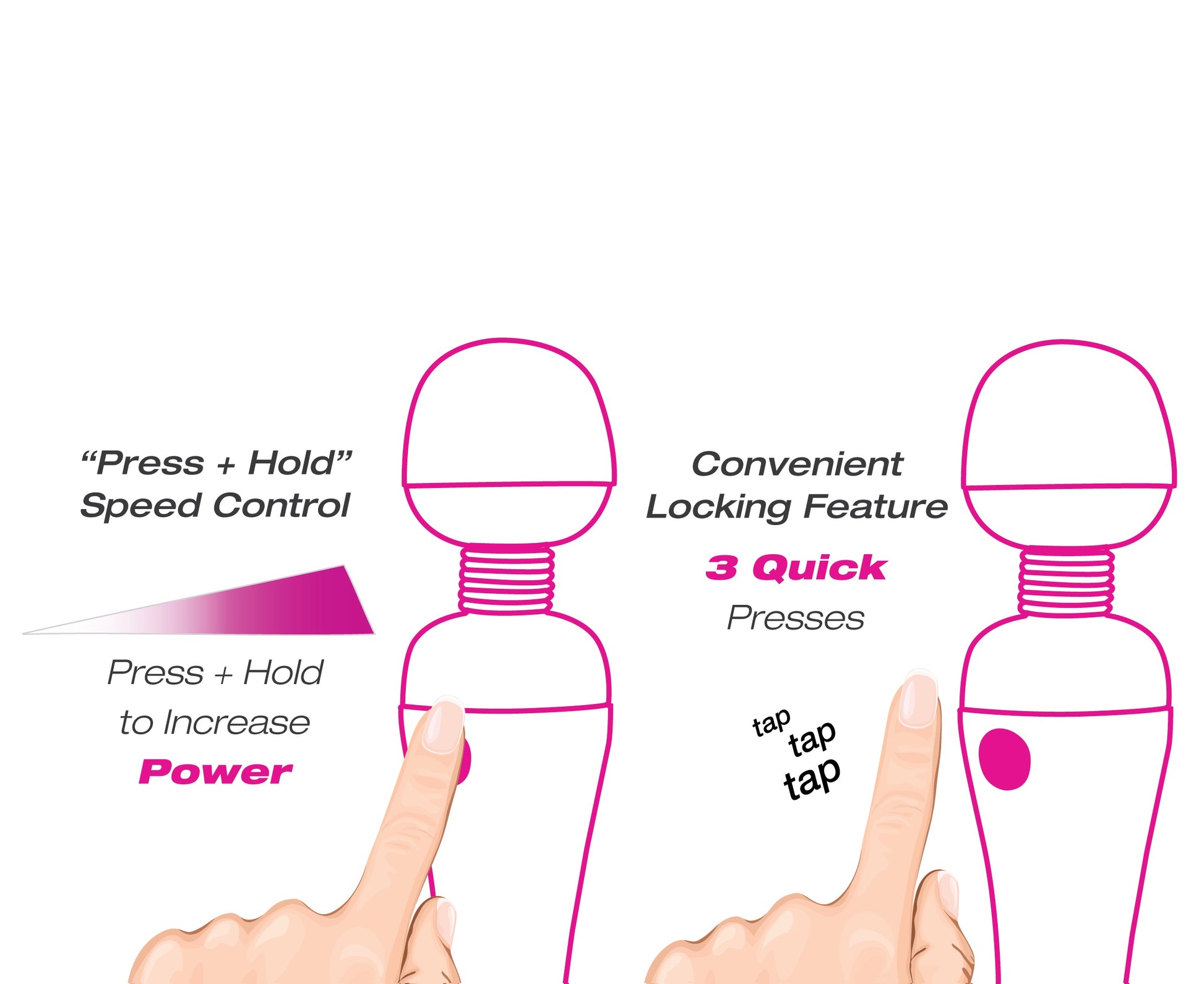 “Press + Hold”
Speed Control

Press + Hold
to Increase
Power

Convenient
Locking Feature

3 Quick
Presses

tap
tap
tap