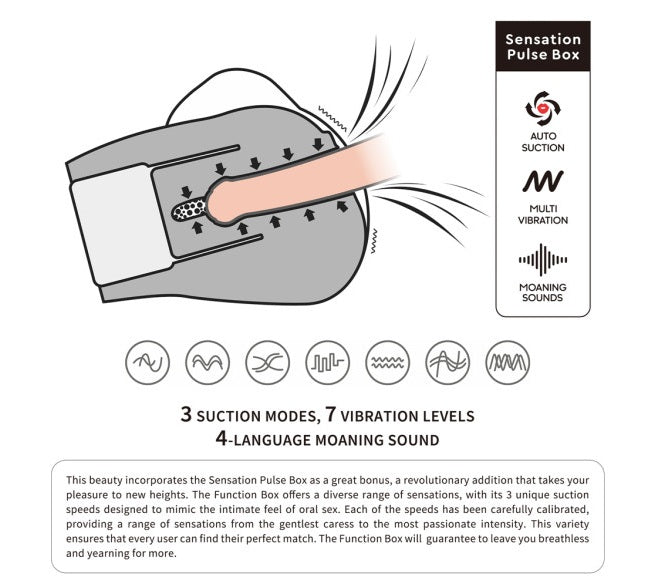 Sensation Pulse Box

AUTO SUCTION

MULTI VIBRATION

MOANING SOUNDS

3 SUCTION MODES, 7 VIBRATION LEVELS
4-LANGUAGE MOANING SOUND

This beauty incorporates the Sensation Pulse Box as a great bonus, a revolutionary addition that takes your pleasure to new heights. The Function Box offers a diverse range of sensations, with its 3 unique suction speeds designed to mimic the intimate feel of oral sex. Each of the speeds has been carefully calibrated, providing a range of sensations from the gentlest caress to the most passionate intensity. This variety ensures that every user can find their perfect match. The Function Box will guarantee to leave you breathless and yearning for more.