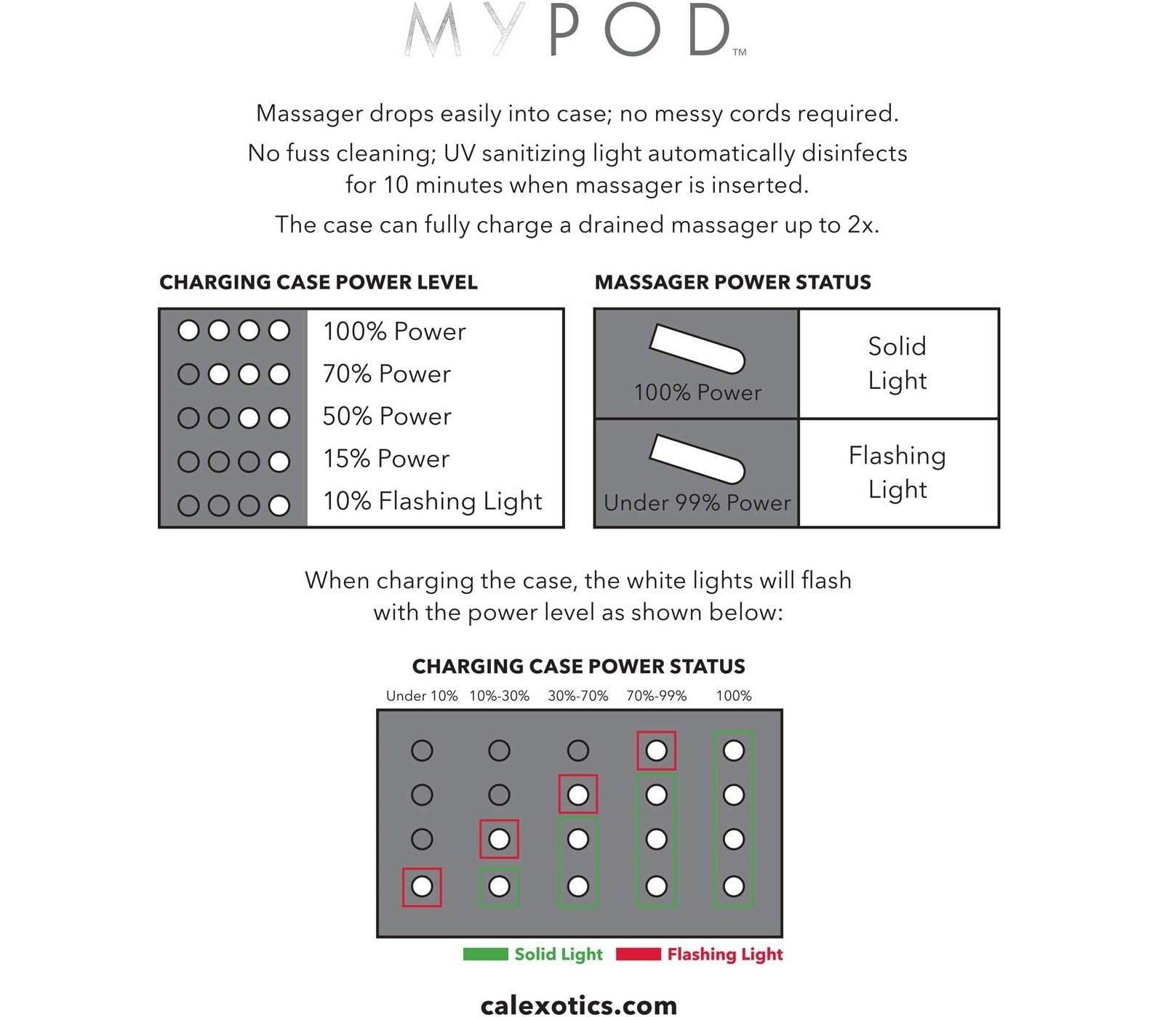 MYPOD™

Massager drops easily into case; no messy cords required.

No fuss cleaning; UV sanitizing light automatically disinfects for 10 minutes when massager is inserted.

The case can fully charge a drained massager up to 2x.

CHARGING CASE POWER LEVEL

100% Power
70% Power
50% Power
15% Power
10% Flashing Light

MASSAGER POWER STATUS

| 100% Power | Solid Light |
|---|---|
| Under 99% Power | Flashing Light |

When charging the case, the white lights will flash with the power level as shown below:

CHARGING CASE POWER STATUS

Under 10% 10%-30% 30%-70% 70%-99% 100%

Solid Light Flashing Light

calexotics.com