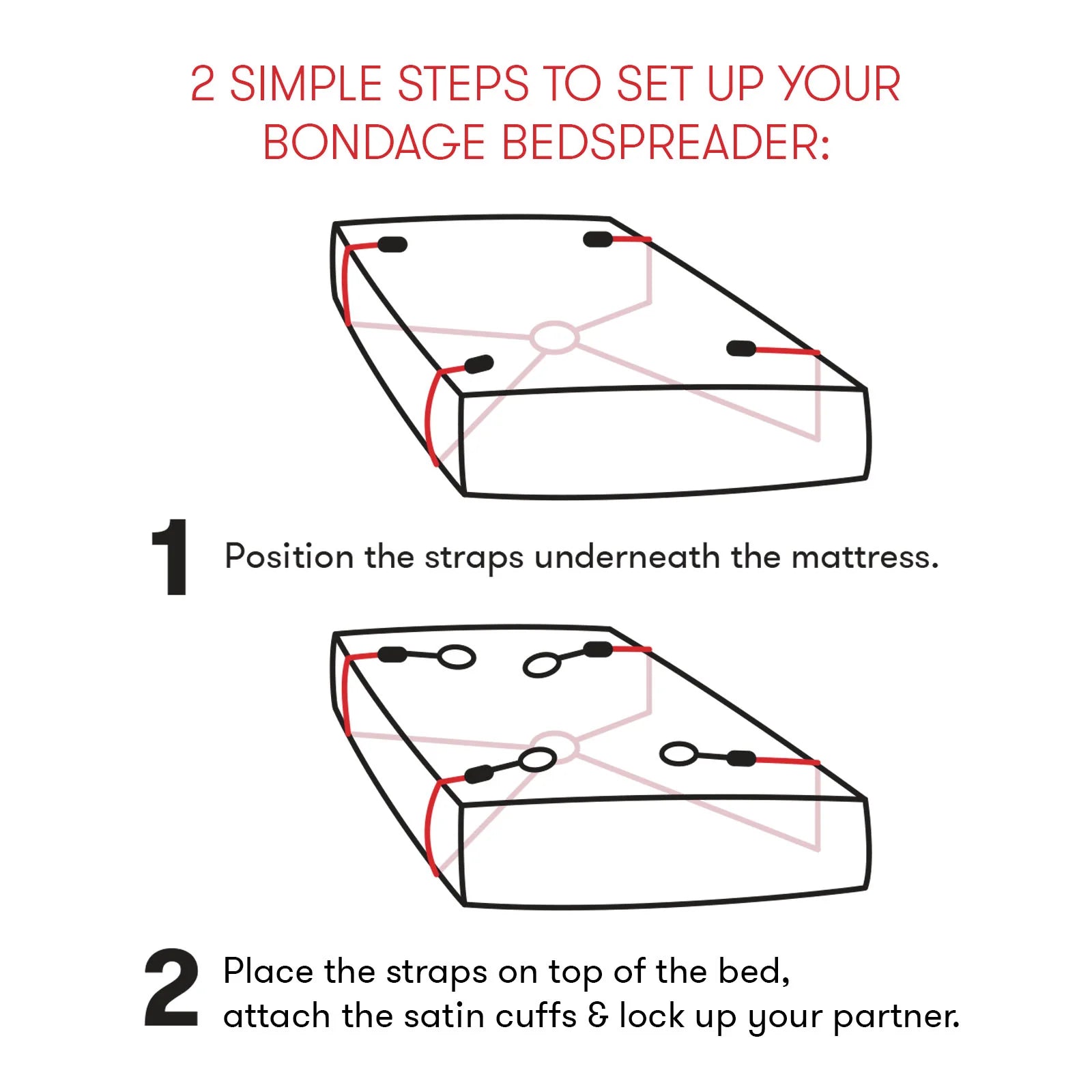 2 SIMPLE STEPS TO SET UP YOUR BONDAGE BEDSPREADER:

1 Position the straps underneath the mattress.

2 Place the straps on top of the bed, attach the satin cuffs & lock up your partner.