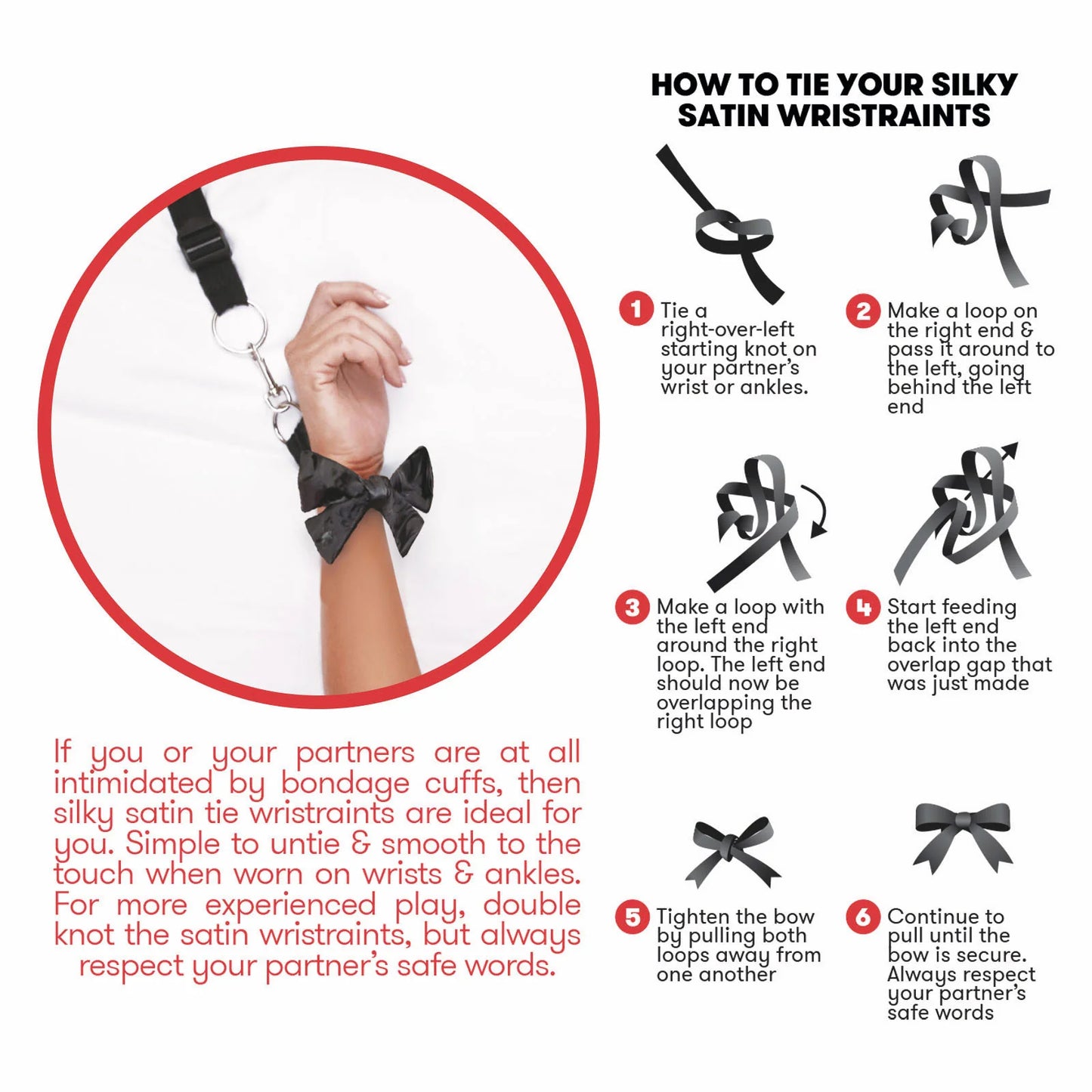 If you or your partners are at all intimidated by bondage cuffs, then silky satin tie wristraints are ideal for you. Simple to untie & smooth to the touch when worn on wrists & ankles. For more experienced play, double knot the satin wristraints, but always respect your partner's safe words.

HOW TO TIE YOUR SILKY SATIN WRISTRAINTS

1 Tie a right-over-left starting knot on your partner's wrist or ankles.

2 Make a loop on the right end & pass it around to the left, going behind the left end

3 Make a loop with the left end around the right loop. The left end should now be overlapping the right loop

4 Start feeding the left end back into the overlap gap that was just made

5 Tighten the bow by pulling both loops away from one another

6 Continue to pull until the bow is secure. Always respect your partner's safe words